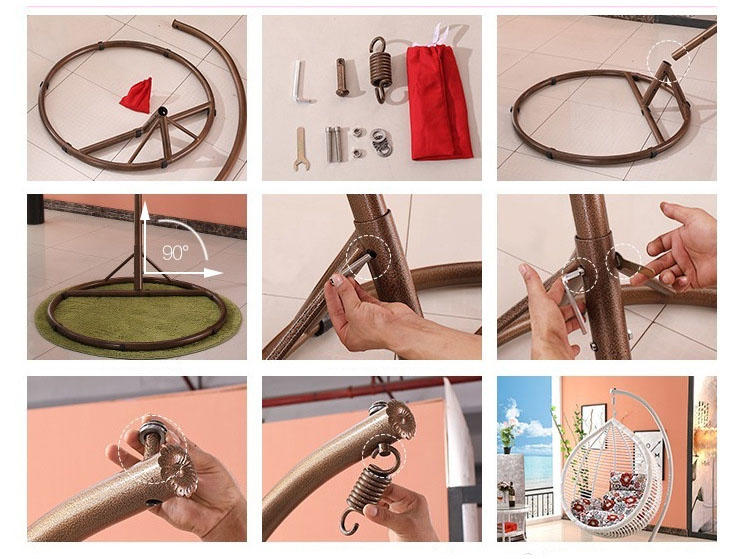 90°