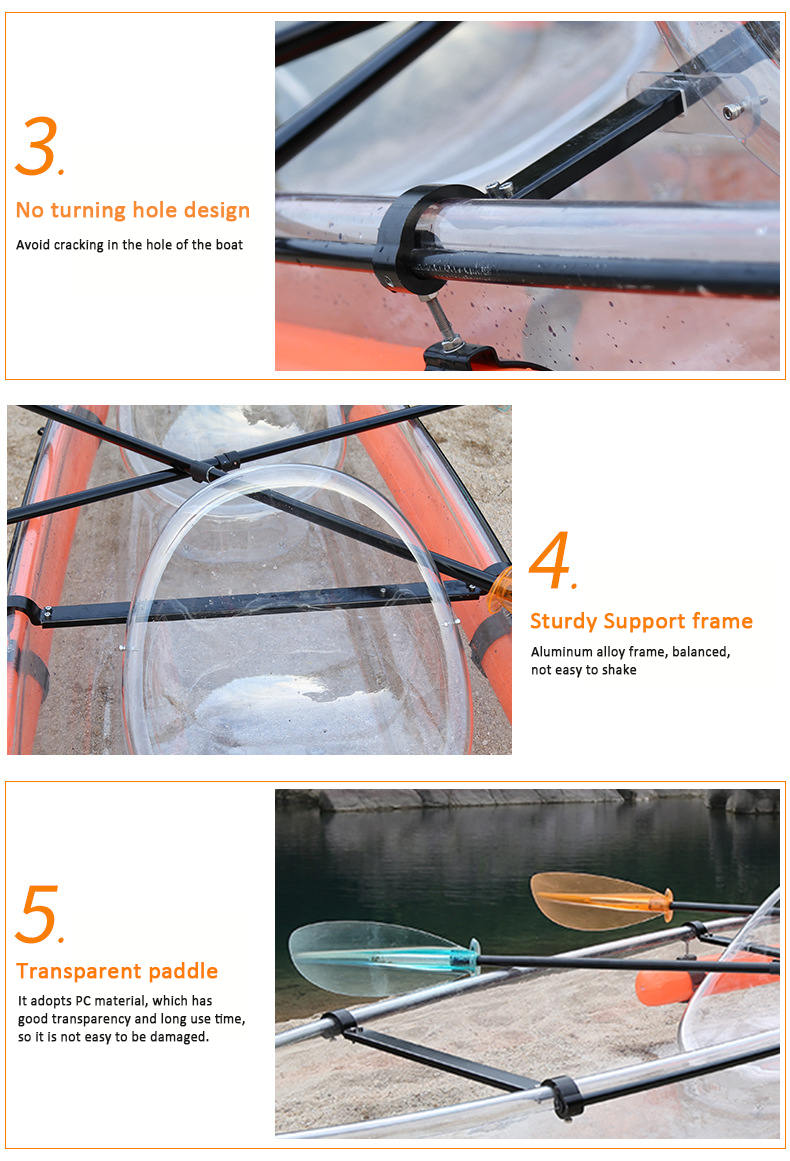 3.

No turning hole design

Avoid cracking in the hole of the boat

4.

Sturdy Support frame

Aluminum alloy frame, balanced, not easy to shake

5.

Transparent paddle

It adopts PC material, which has good transparency and long use time, so it is not easy to be damaged.