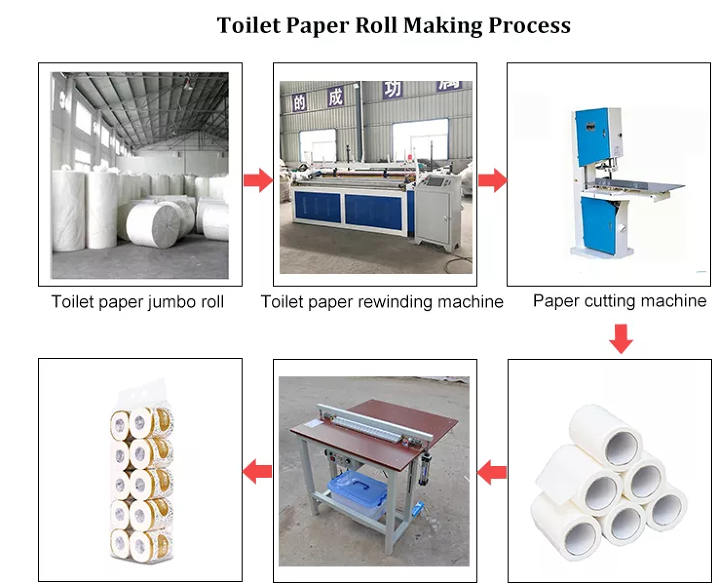 Toilet Paper Roll Making Process

的 成 功

Toilet paper jumbo roll

Toilet paper rewinding machine

Paper cutting machine